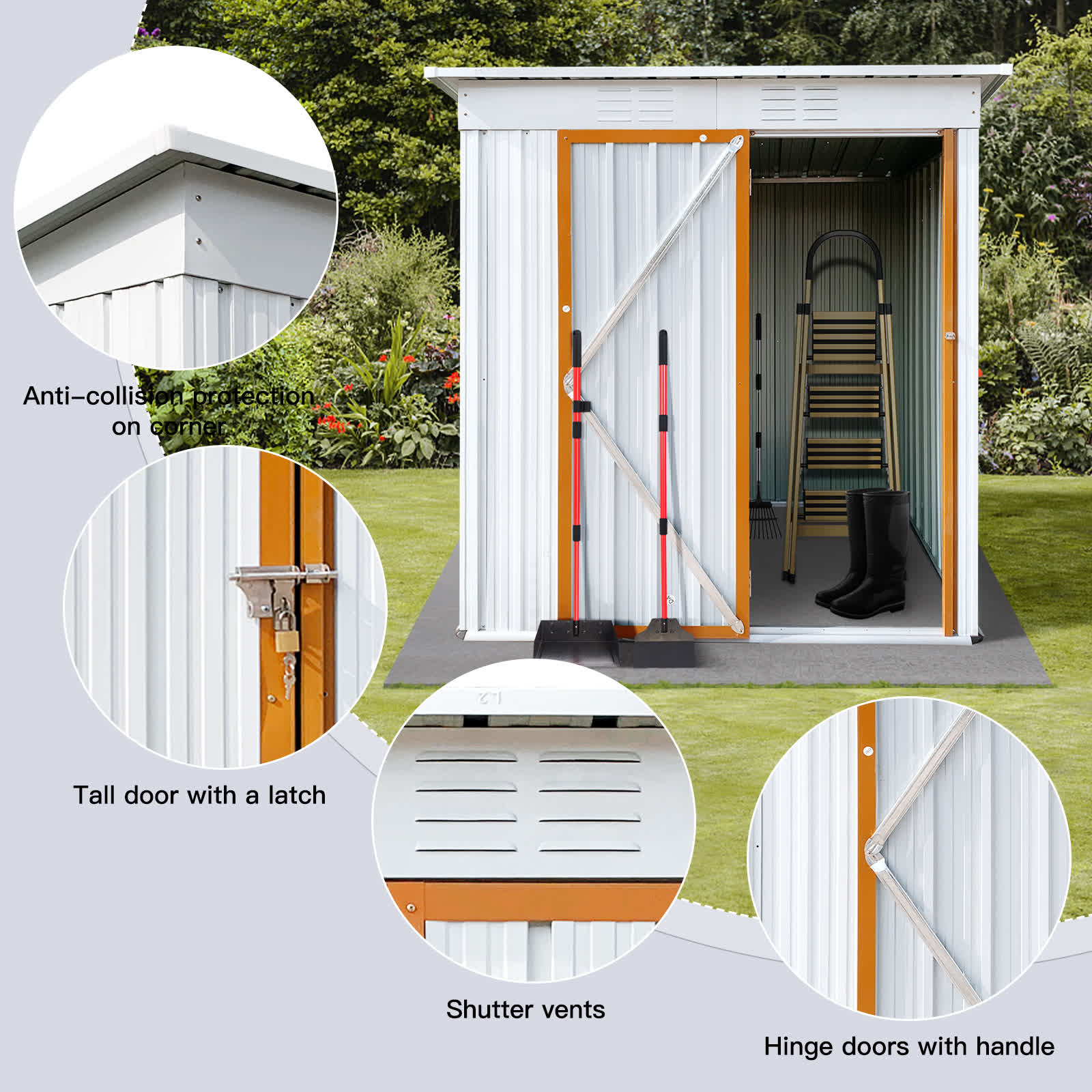 Anti-collision protection on corner

Tall door with a latch

Shutter vents

Hinge doors with handle