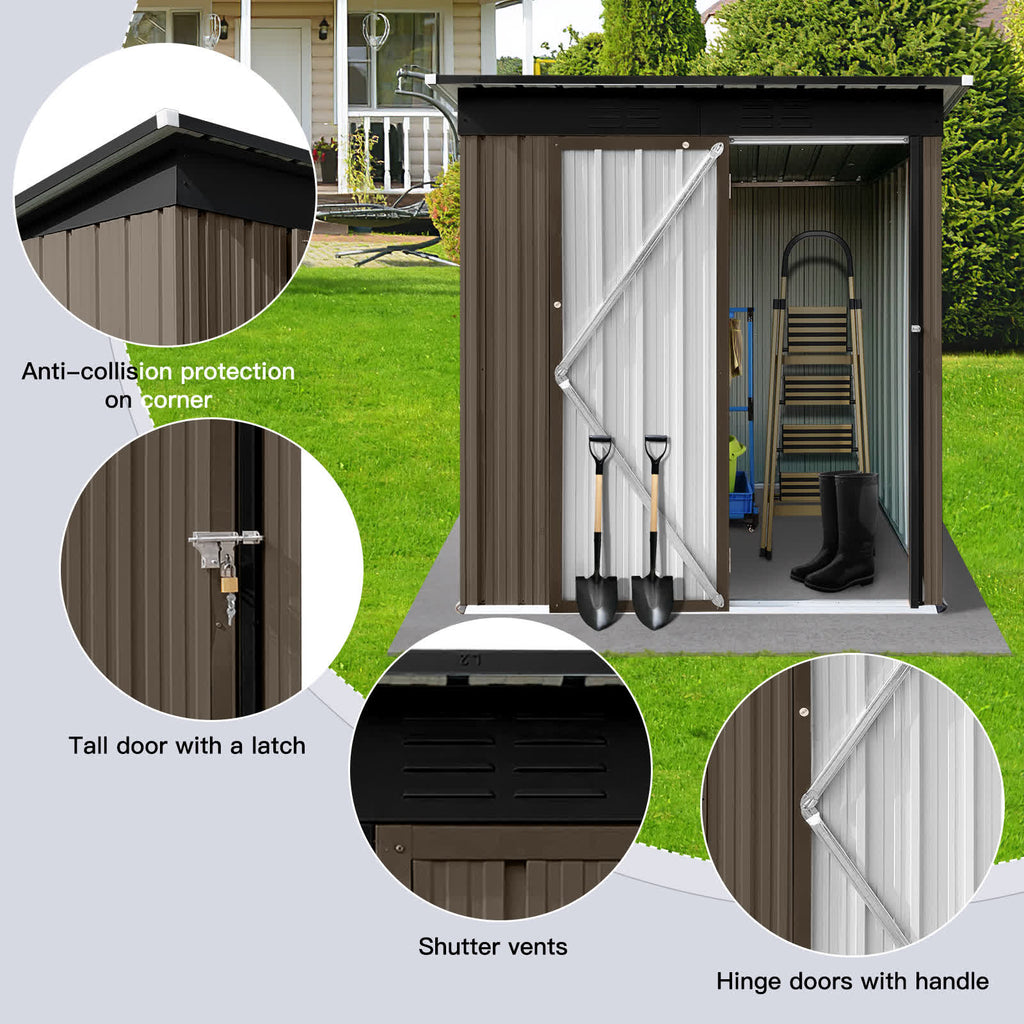 Anti-collision protection on corner

Tall door with a latch

L2

Shutter vents

Hinge doors with handle