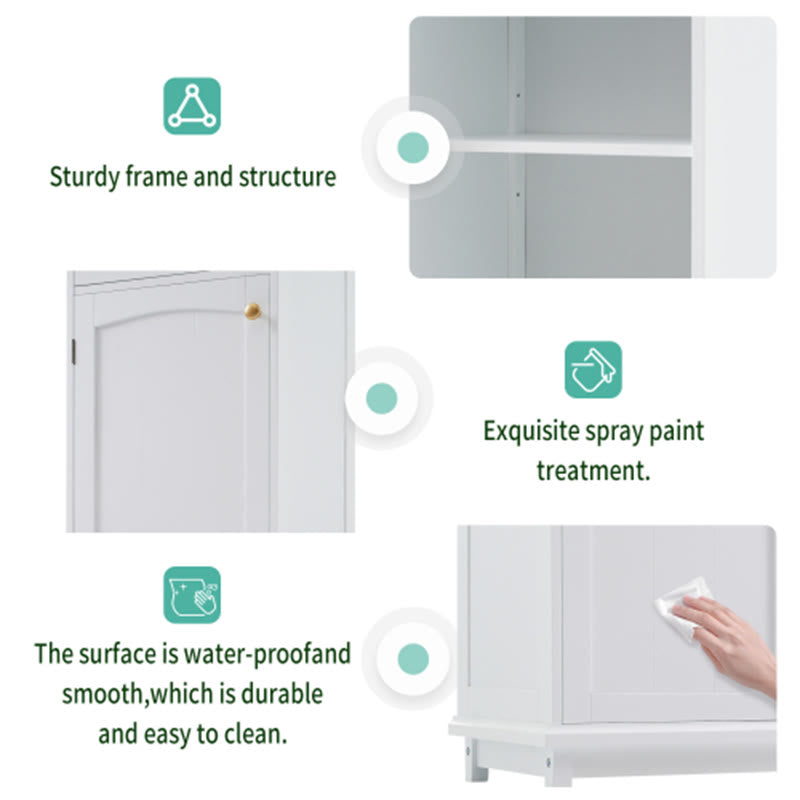 Sturdy frame and structure

Exquisite spray paint treatment.

The surface is water-proofand smooth,which is durable and easy to clean.