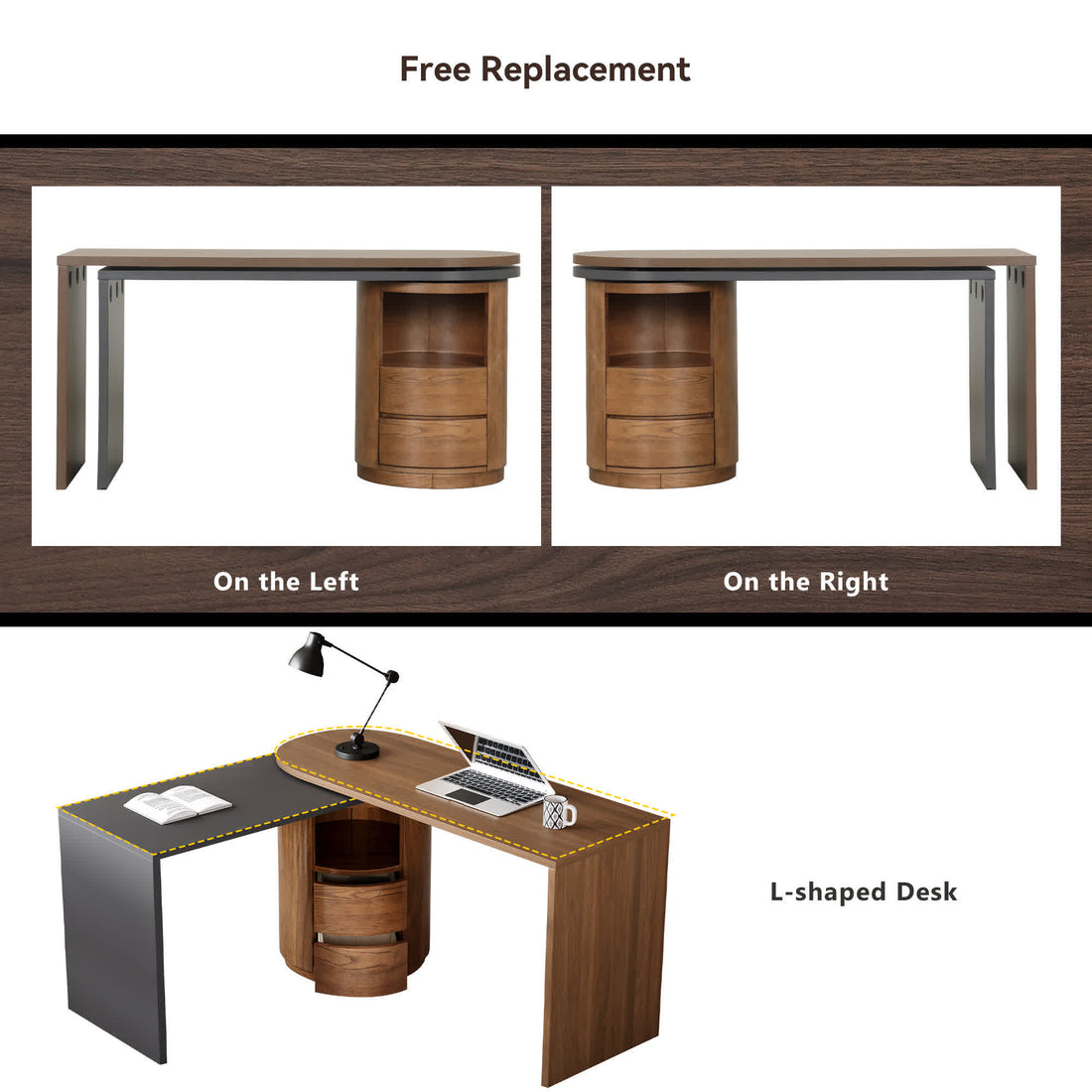 Free Replacement

On the Left

On the Right

L-shaped Desk