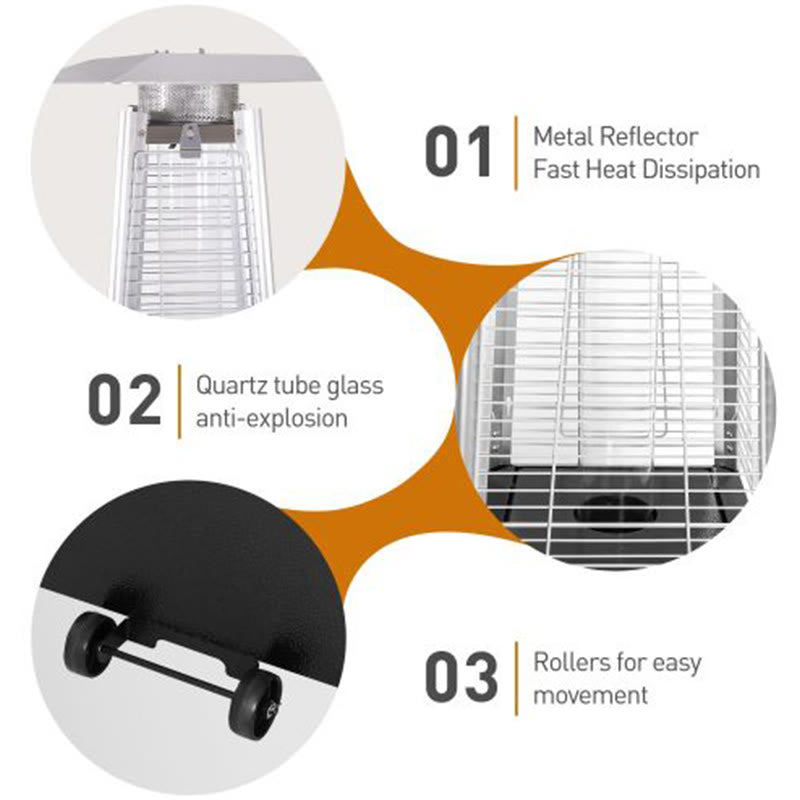 01
Metal Reflector
Fast Heat Dissipation

02
Quartz tube glass
anti-explosion

03
Rollers for easy
movement